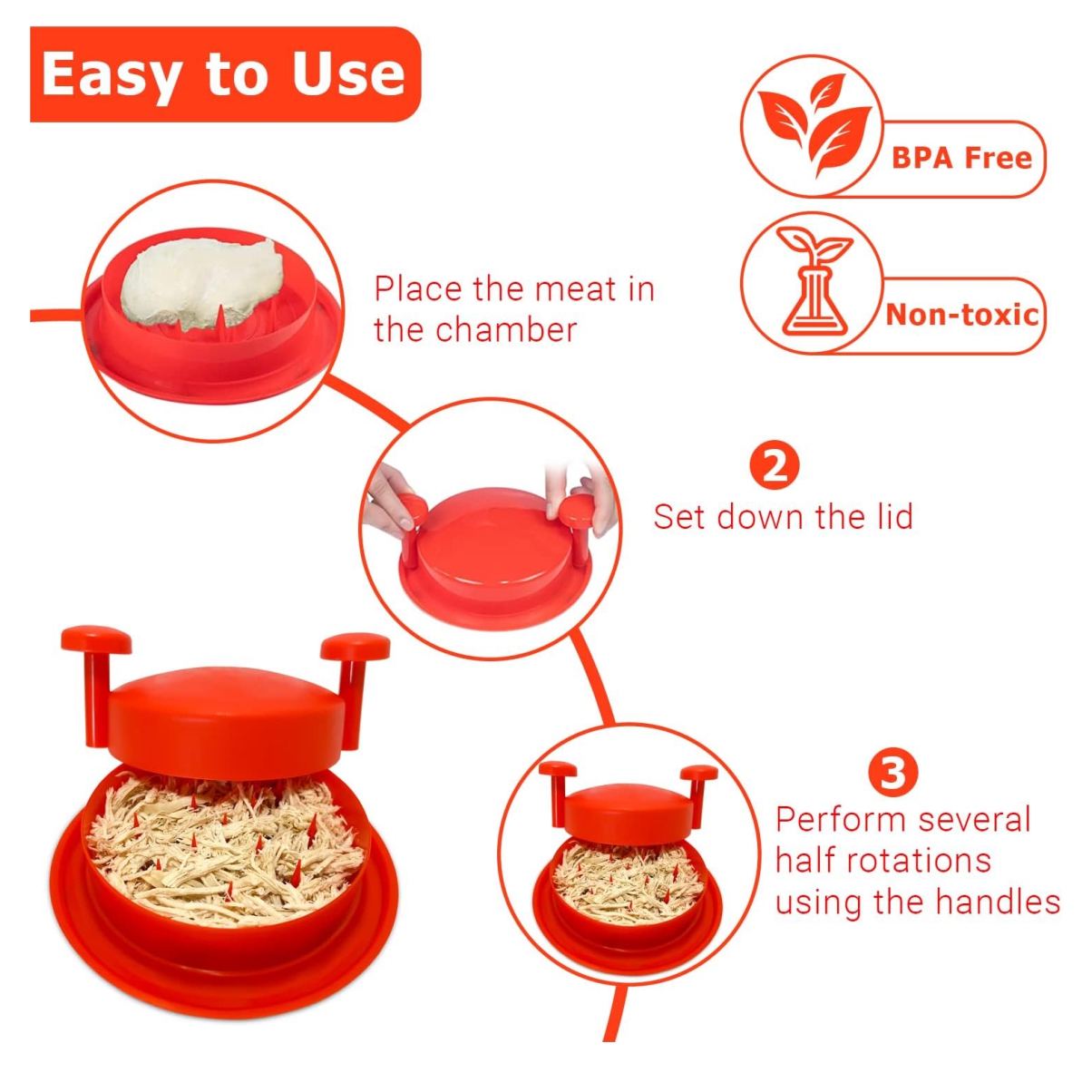 Easy to Use

BPA Free

Non-toxic

Place the meat in the chamber

2
Set down the lid

3
Perform several half rotations using the handles